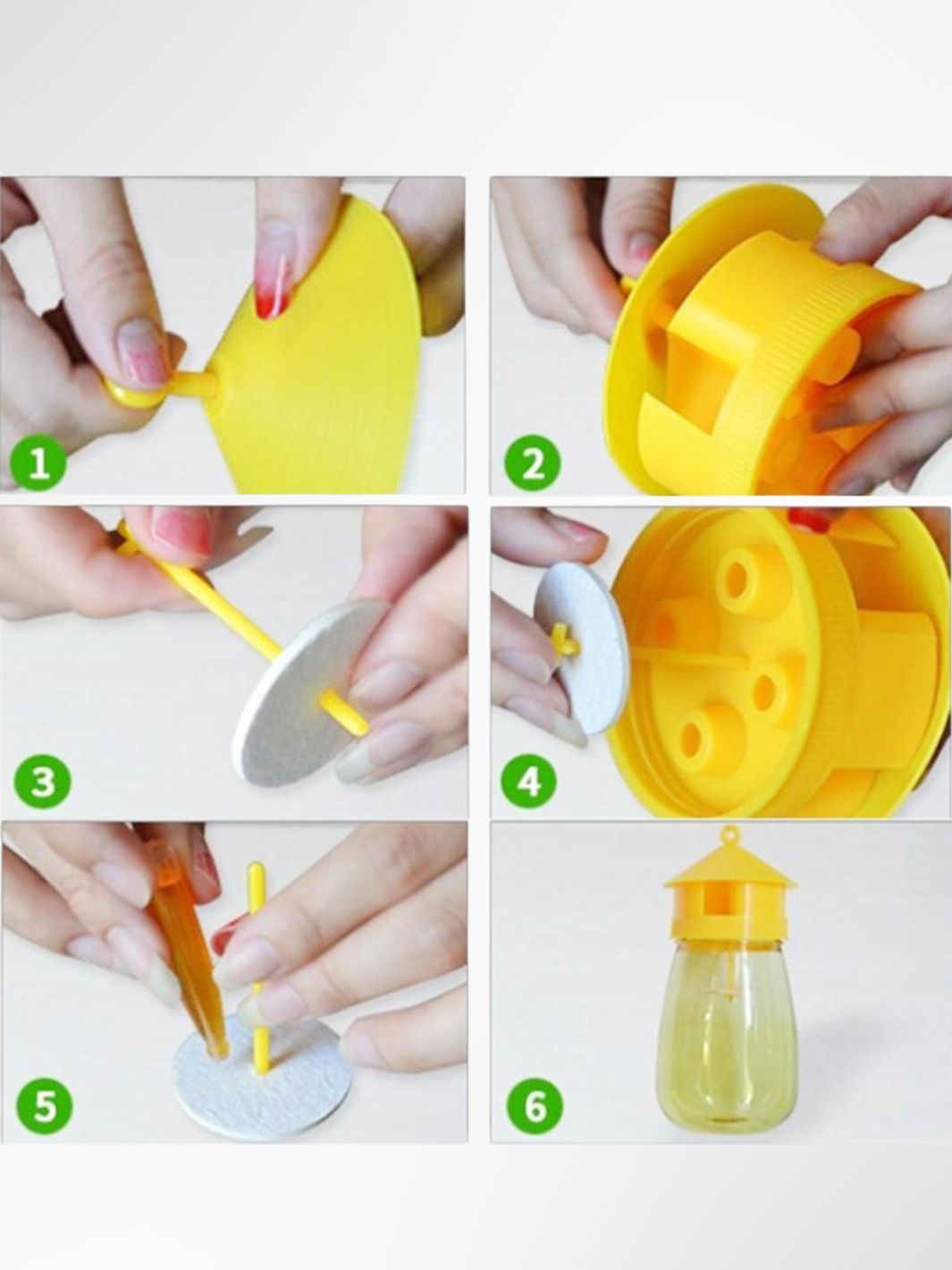 1
2
3
4
5
6