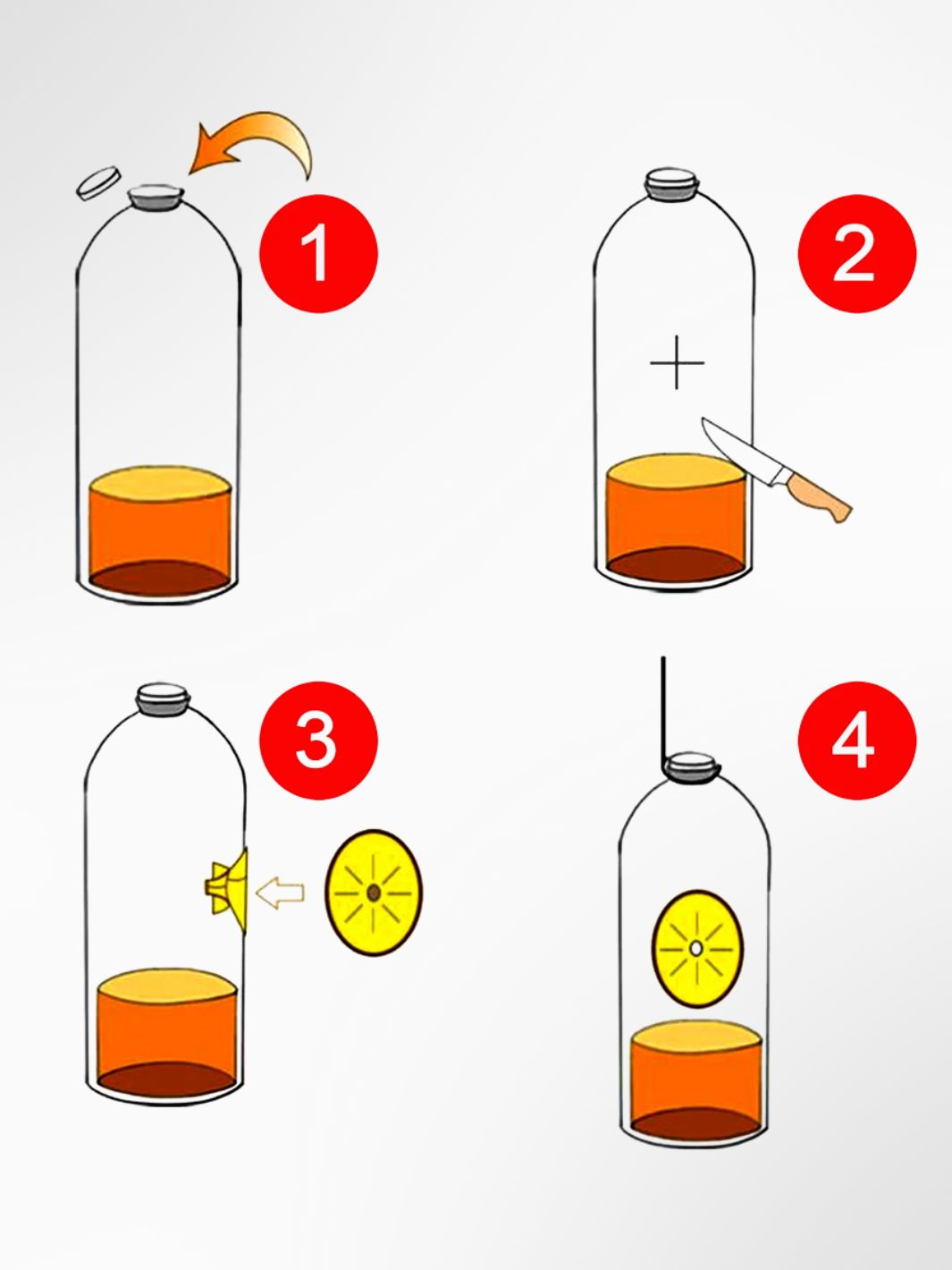 1

2

3

4