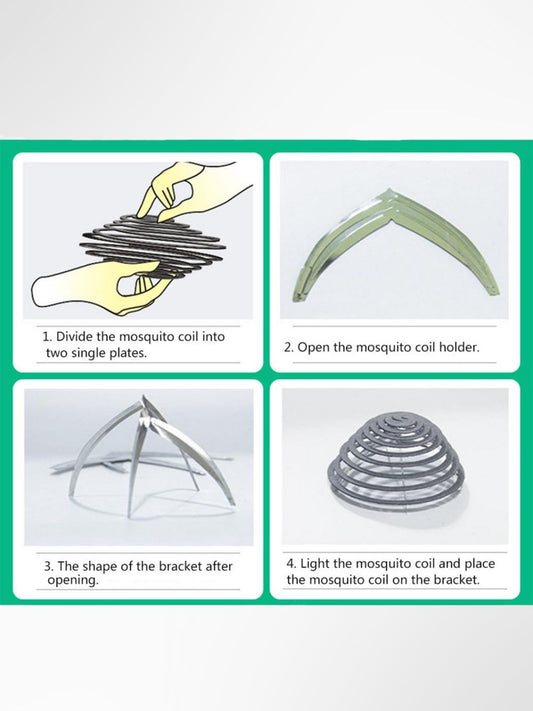 1. Divide the mosquito coil into two single plates.

2. Open the mosquito coil holder.

3. The shape of the bracket after opening.

4. Light the mosquito coil and place the mosquito coil on the bracket.