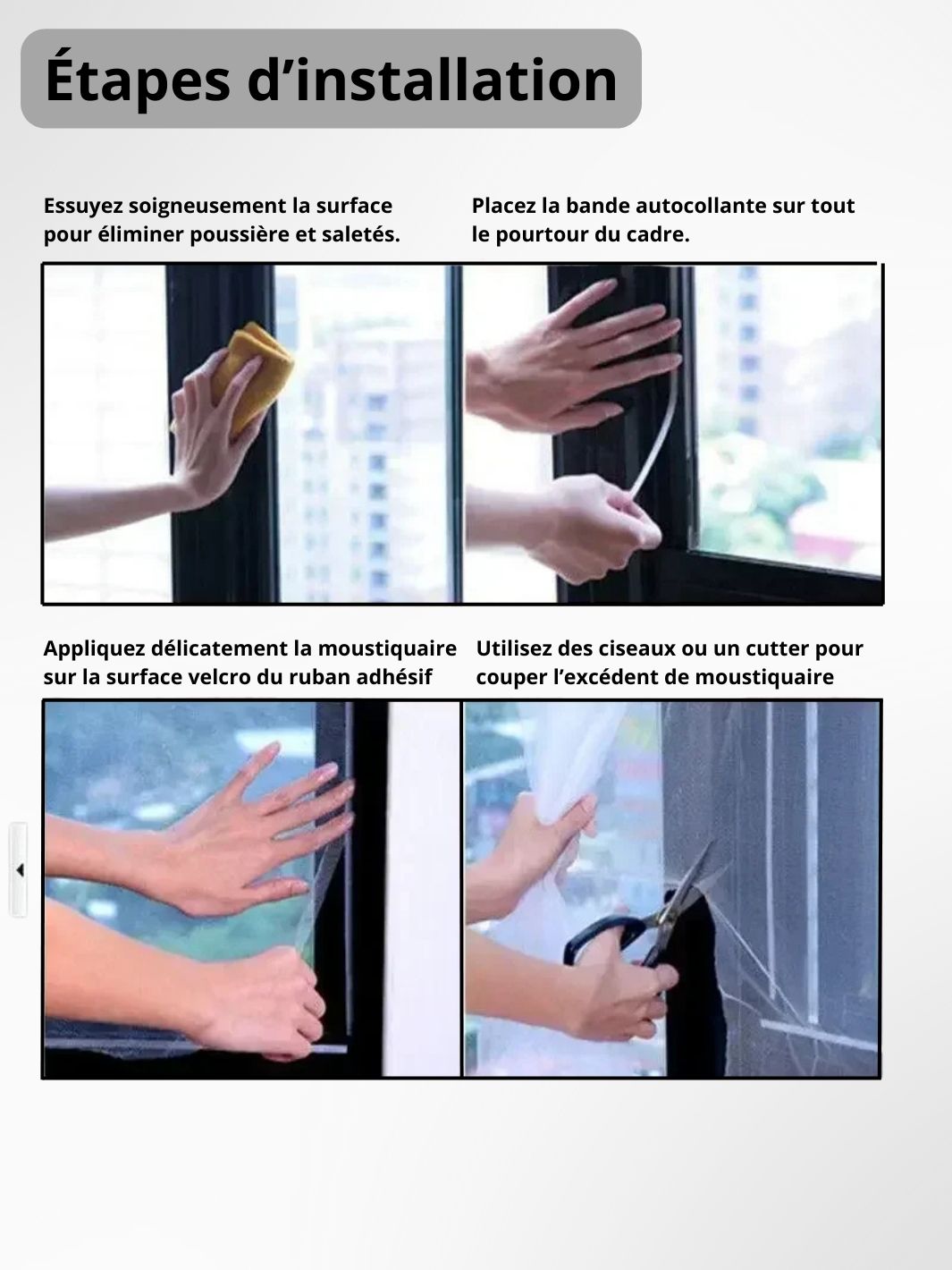 Étapes d’installation

Essuyez soigneusement la surface pour éliminer poussière et saletés.

Placez la bande autocollante sur tout le pourtour du cadre.

Appliquez délicatement la moustiquaire sur la surface velcro du ruban adhésif

Utilisez des ciseaux ou un cutter pour couper l’excédent de moustiquaire