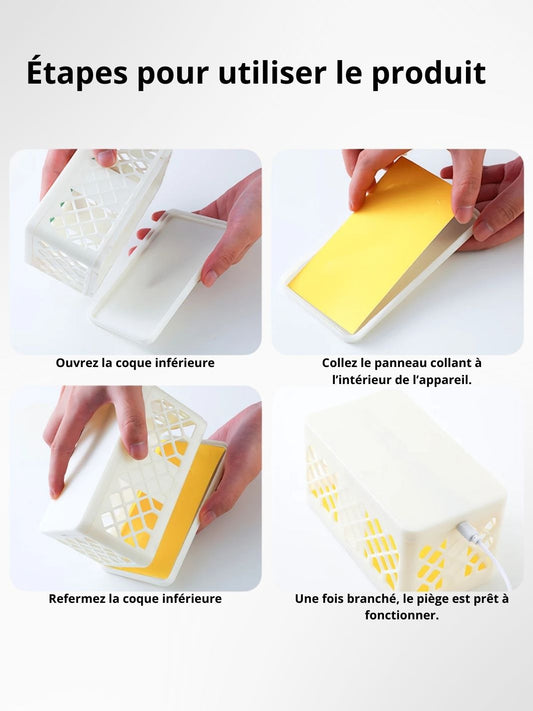 Étapes pour utiliser le produit

Ouvrez la coque inférieure

Collez le panneau collant à l'intérieur de l'appareil.

Refermez la coque inférieure

Une fois branché, le piège est prêt à fonctionner.