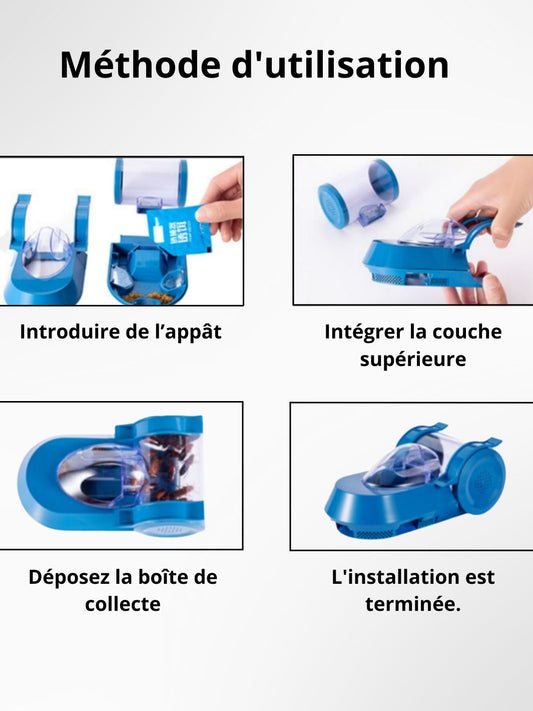 Méthode d'utilisation

Introduire de l’appât

Intégrer la couche supérieure

Déposez la boîte de collecte

L'installation est terminée.