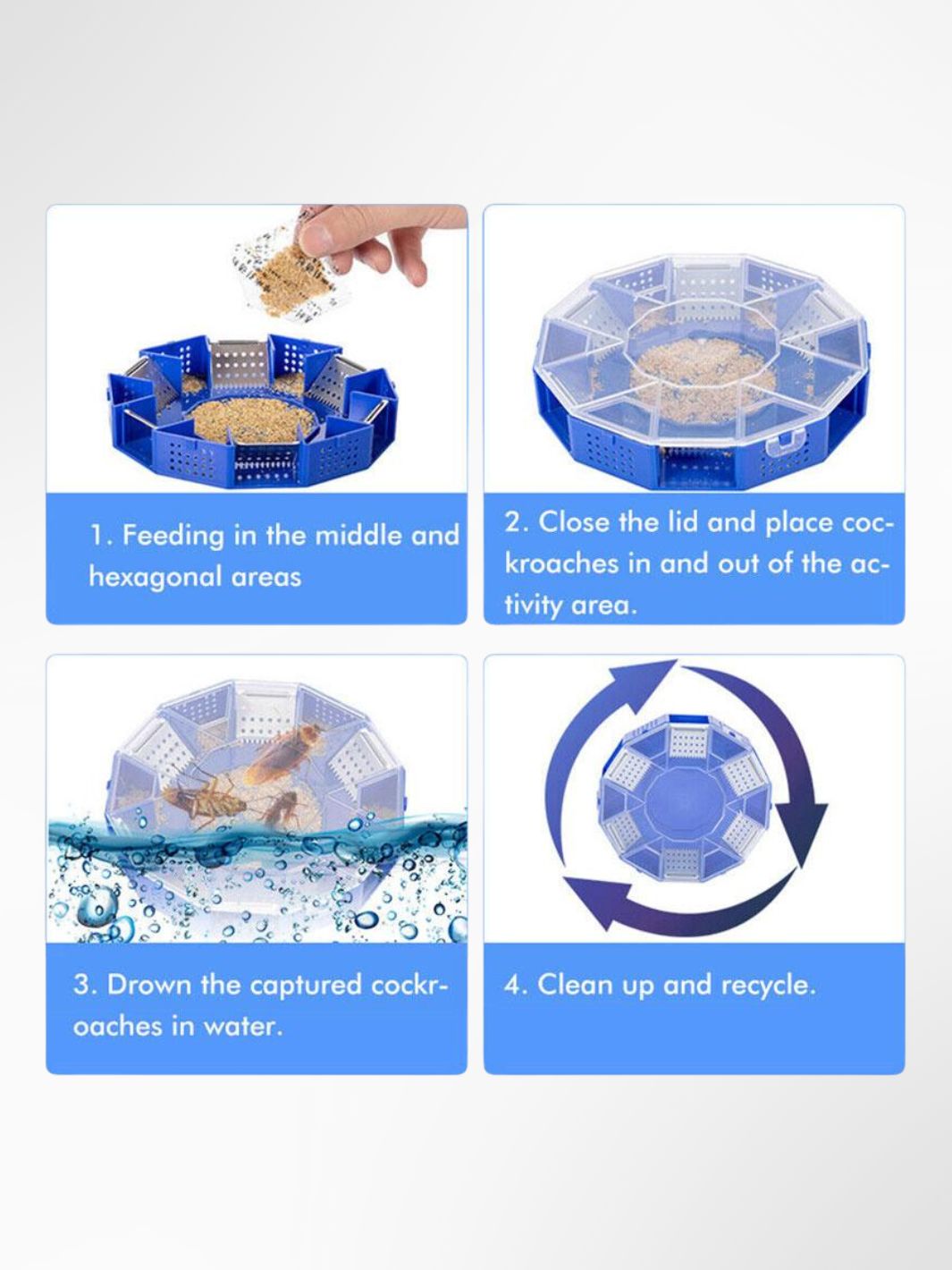 1. Feeding in the middle and hexagonal areas

2. Close the lid and place cockroaches in and out of the activity area.

3. Drown the captured cockroaches in water.

4. Clean up and recycle.